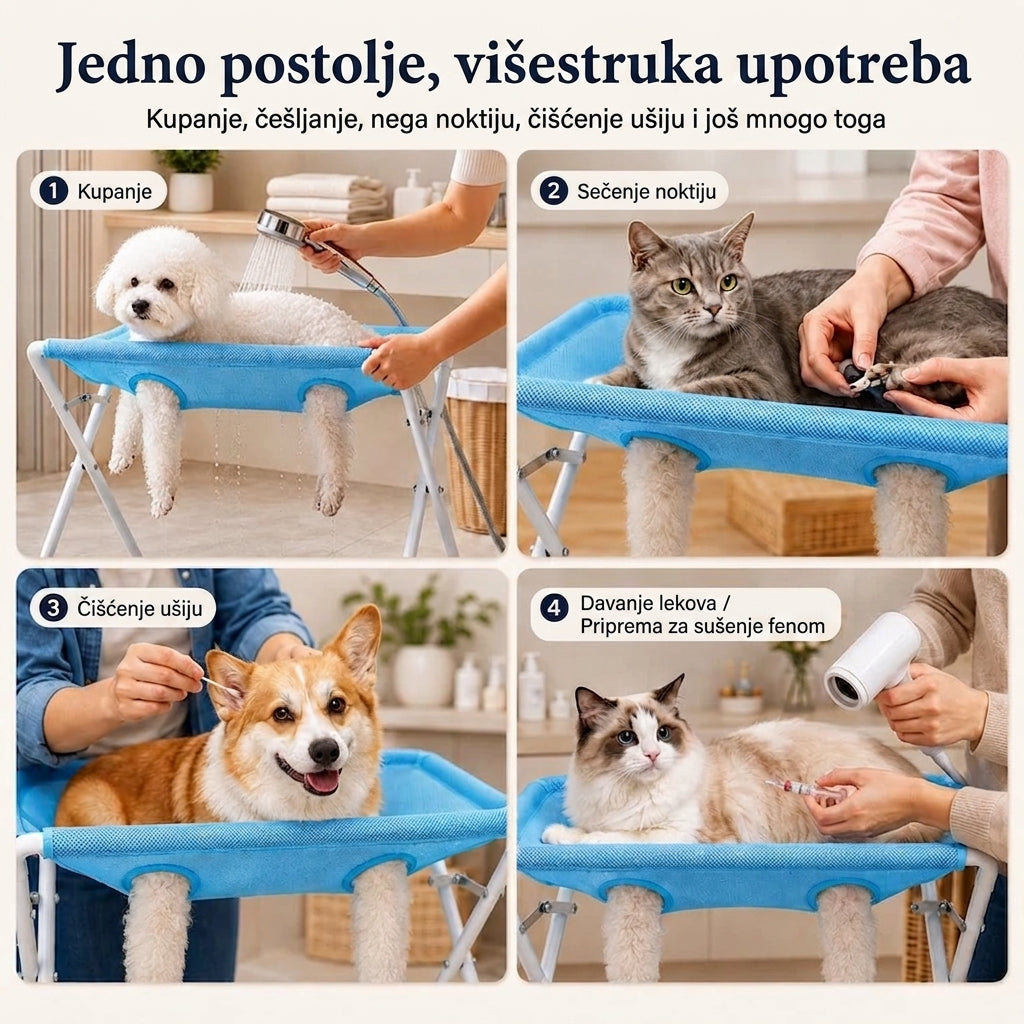 Jedno postolje, višestruka upotreba

Kupanje, češljanje, nega noktiju, čišćenje ušiju i još mnogo toga

1 Kupanje

2 Sečenje noktiju

3 Čišćenje ušiju

4 Davanje lekova / Priprema za sušenje fenom