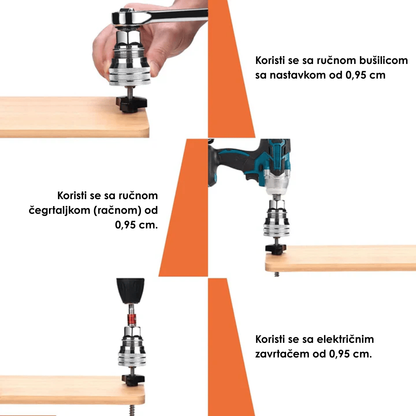 Koristi se sa ručnom bušilicom sa nastavkom od 0,95 cm

Koristi se sa ručnom čegrtaljkom (račnom) od 0,95 cm.

Koristi se sa električnim zavrtačem od 0,95 cm.