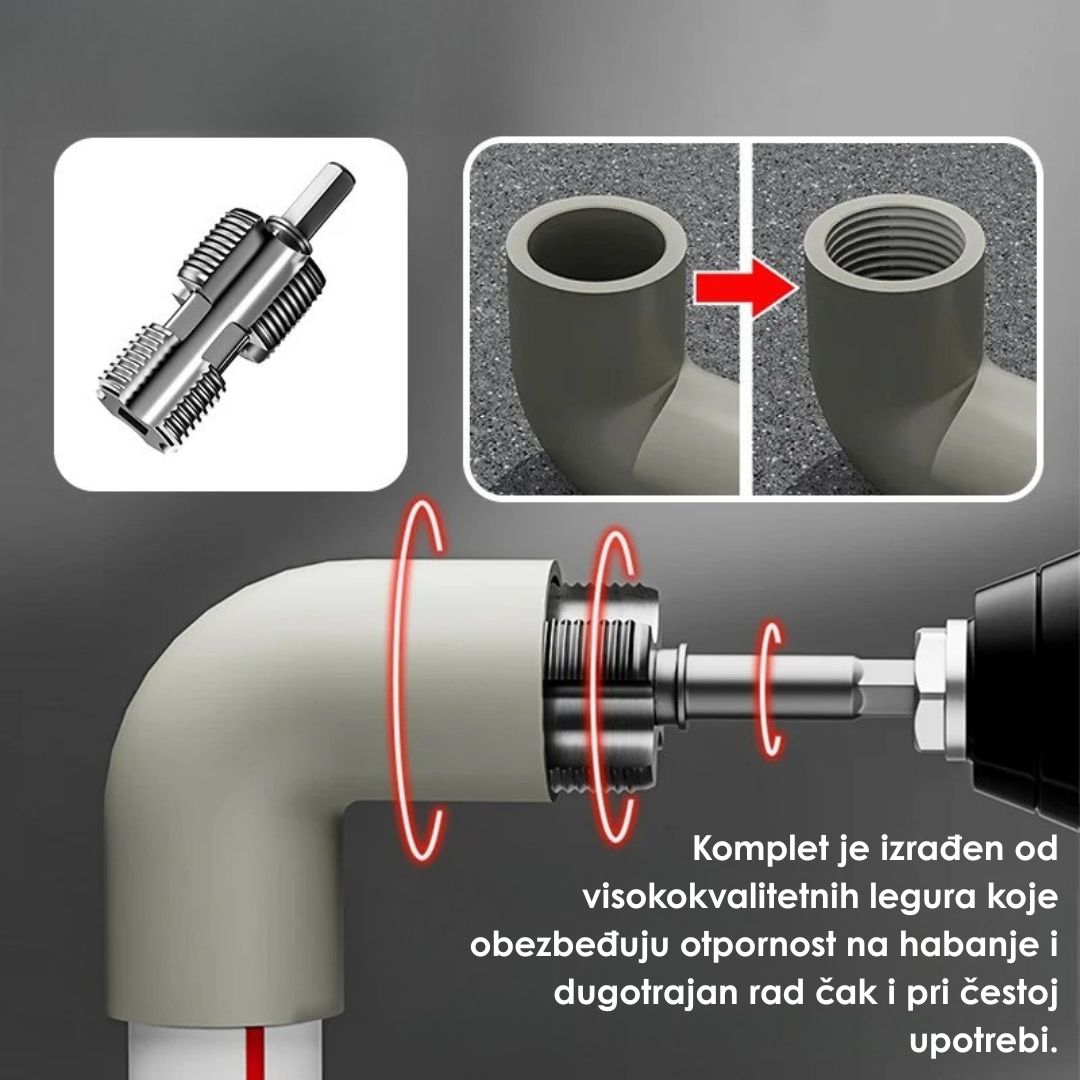 Komplet je izrađen od visokokvalitetnih legura koje obezbeđuju otpornost na habanje i dugotrajan rad čak i pri čestoj upotrebi.