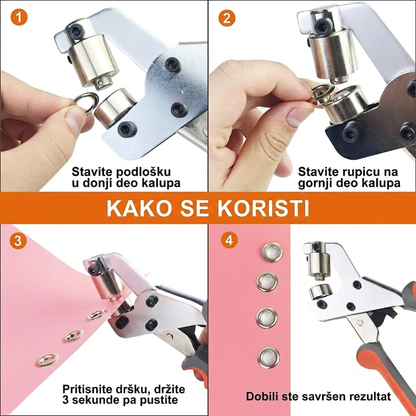 1

Stavite podlošku u donji deo kalupa

2

Stavite rupicu na gornji deo kalupa

KAKO SE KORISTI

3

Pritisnite dršku, držite 3 sekunde pa pustite

4

Dobili ste savršen rezultat