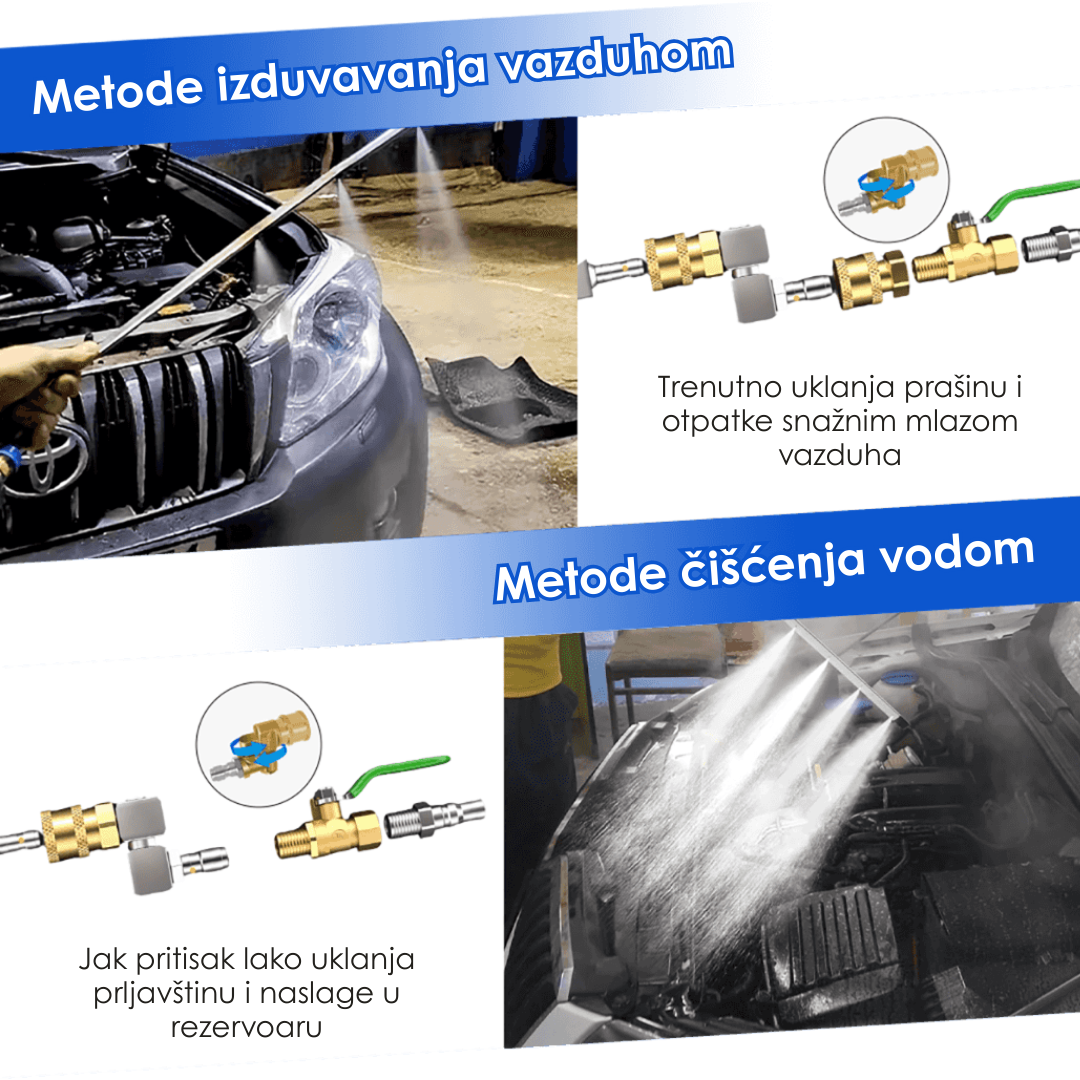 Metode izduvavanja vazduhom

Trenutno uklanja prašinu i otpatke snažnim mlazom vazduha

Metode čišćenja vodom

Jak pritisak lako uklanja prljavštinu i naslage u rezervoaru