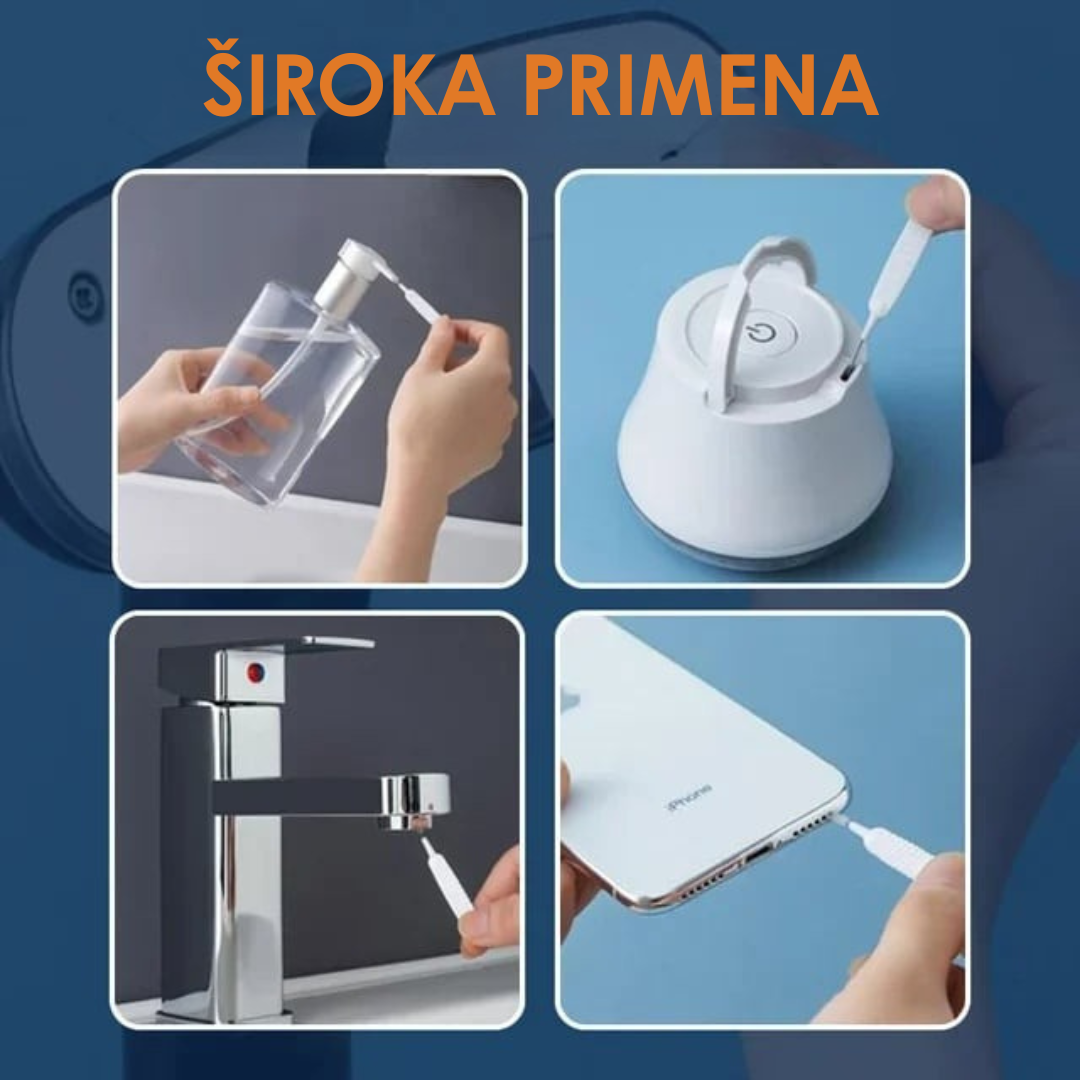 ŠIROKA PRIMENA

iPhone