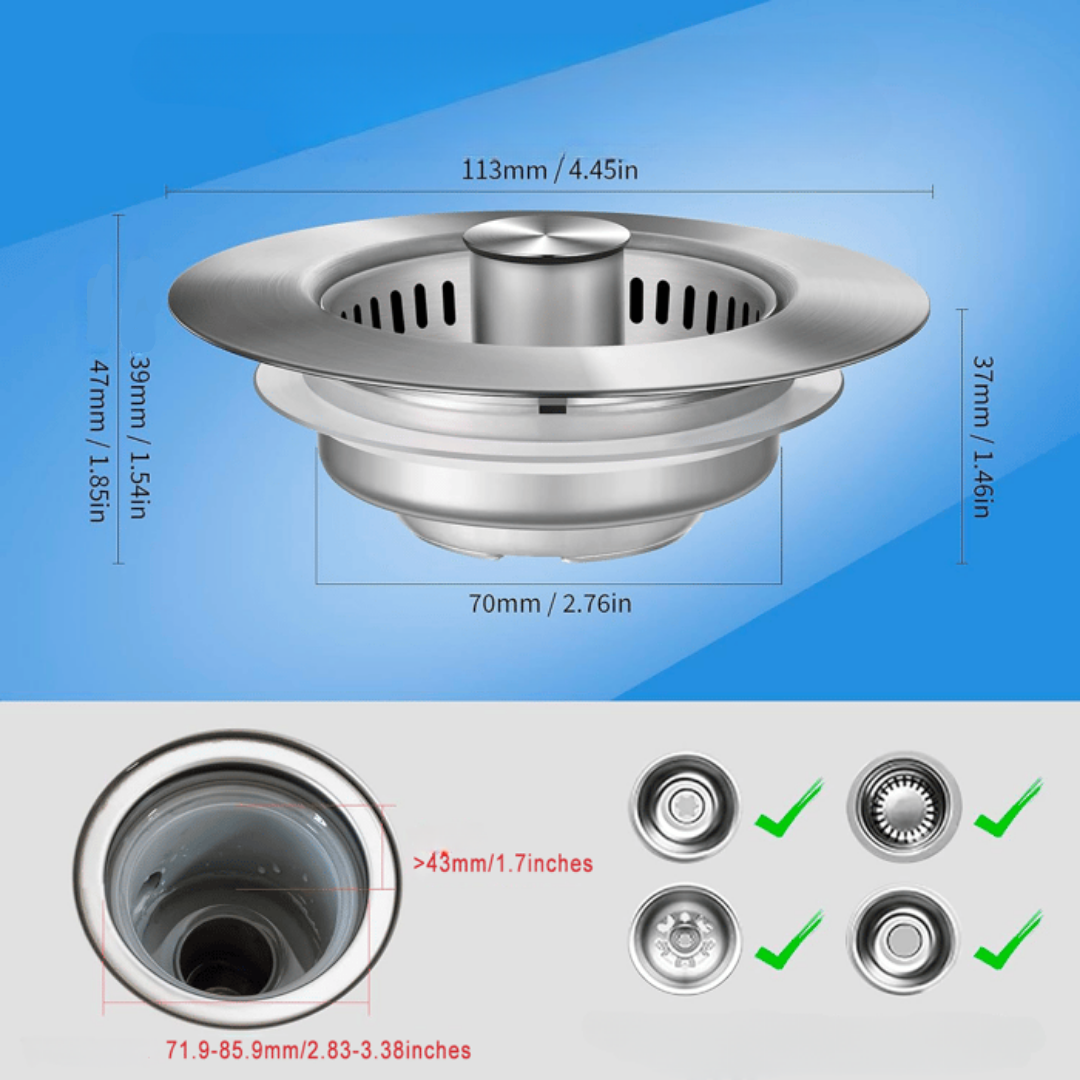 113mm / 4.45in

47mm / 1.85in

39mm / 1.54in

37mm / 1.46in

70mm / 2.76in

>43mm/1.7inches

71.9-85.9mm/2.83-3.38inches